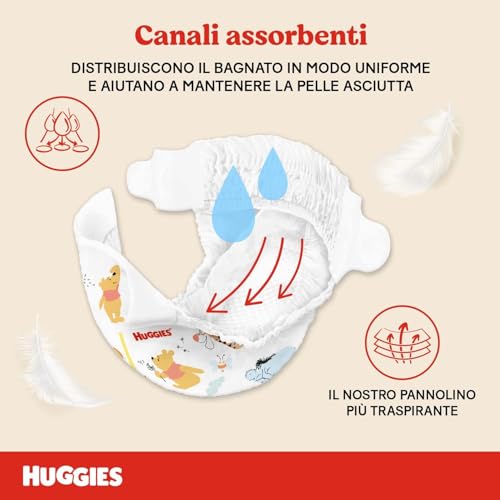 Canali assorbenti

DISTRIBUISCONO IL BAGNATO IN MODO UNIFORME E AIUTANO A MANTENERE LA PELLE ASCIUTTA

HUGGIES

IL NOSTRO PANNOLINO PIÙ TRASPIRANTE

HUGGIES