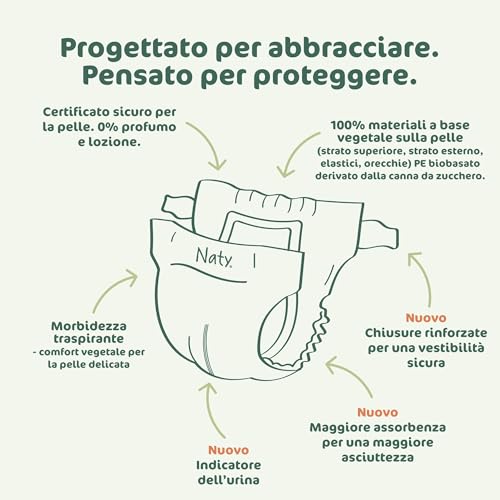 Progettato per abbracciare.
Pensato per proteggere.

Certificato sicuro per la pelle. 0% profumo e lozione.

100% materiali a base vegetale sulla pelle
(strato superiore, strato esterno, elastici, orecchie) PE biobasato derivato dalla canna da zucchero.

Naty.

Morbidezza traspirante
- comfort vegetale per la pelle delicata

Nuovo
Chiusure rinforzate per una vestibilità sicura

Nuovo
Maggiore assorbenza per una maggiore asciuttezza

Nuovo
Indicatore dell'urina